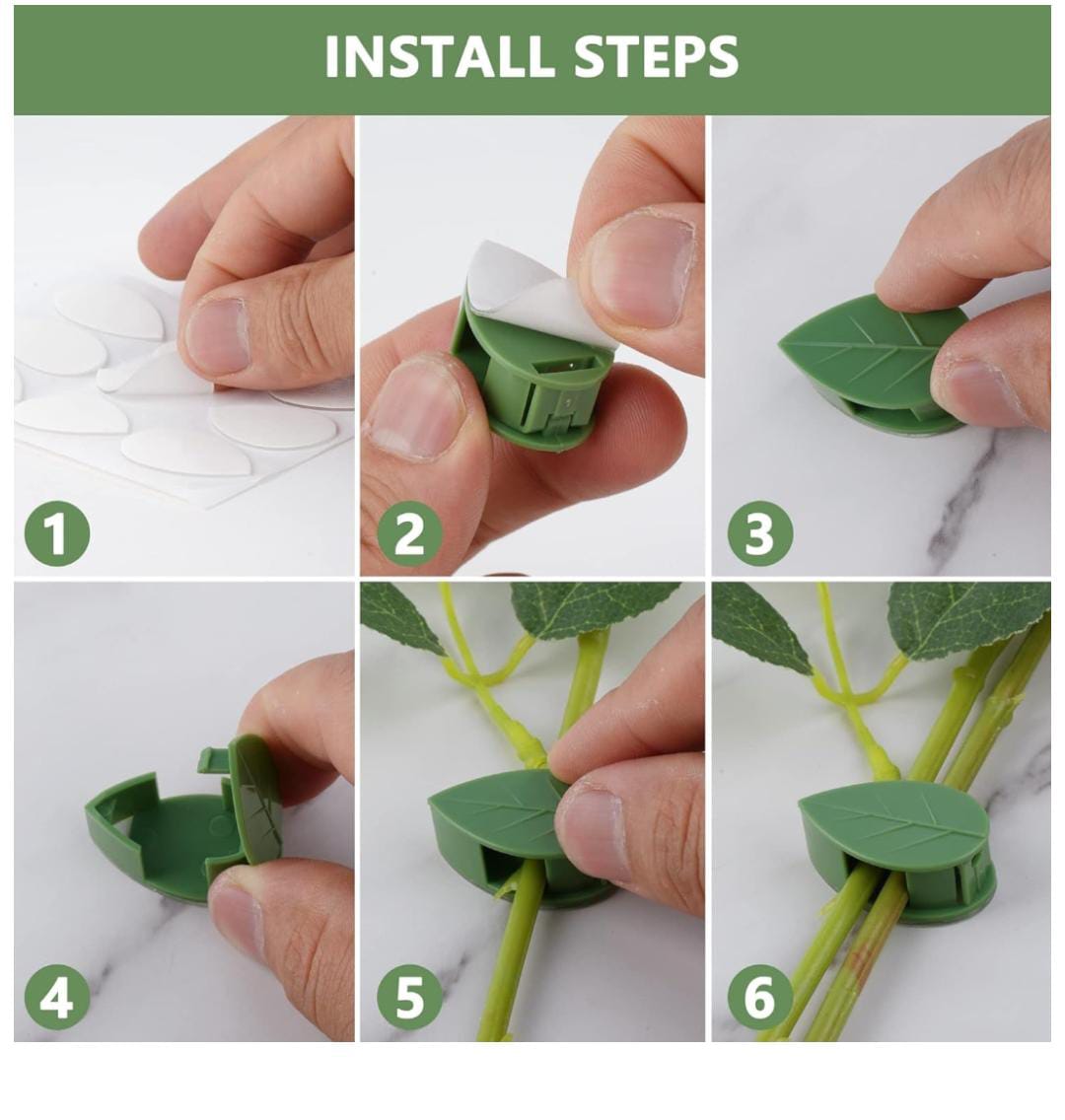 INSTALL STEPS

1

2

3

4

5

6