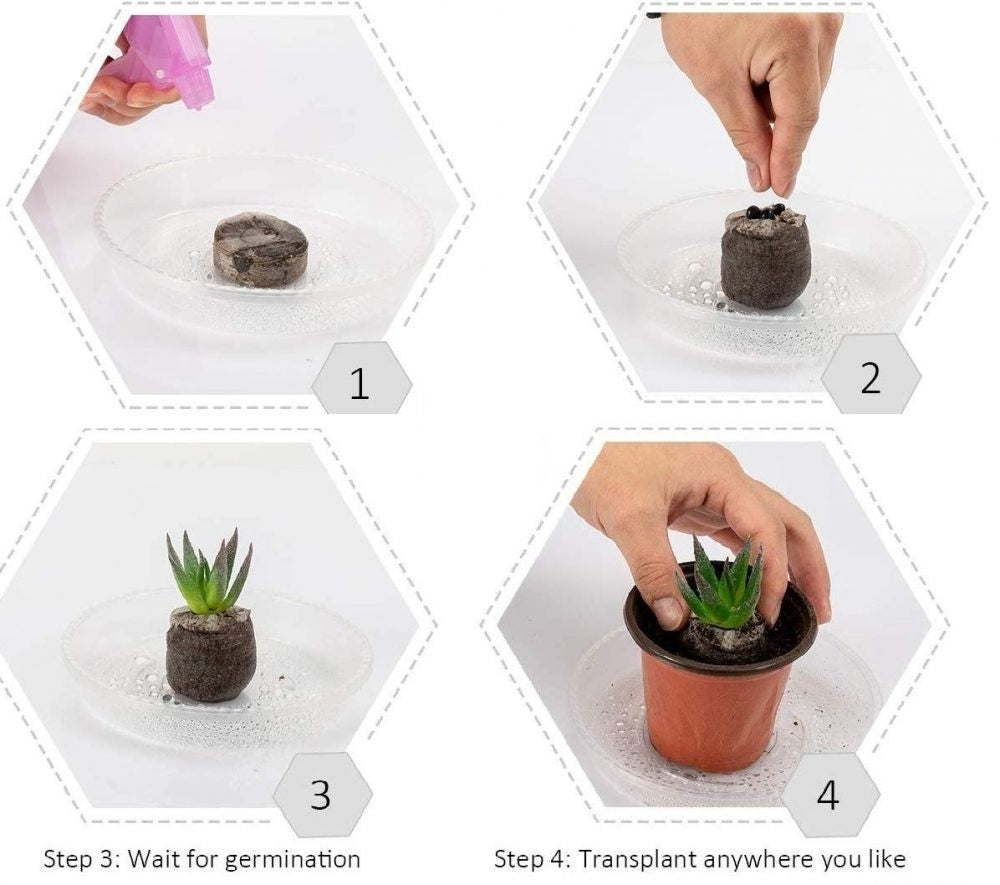 1

2

3

4

Step 3: Wait for germination

Step 4: Transplant anywhere you like